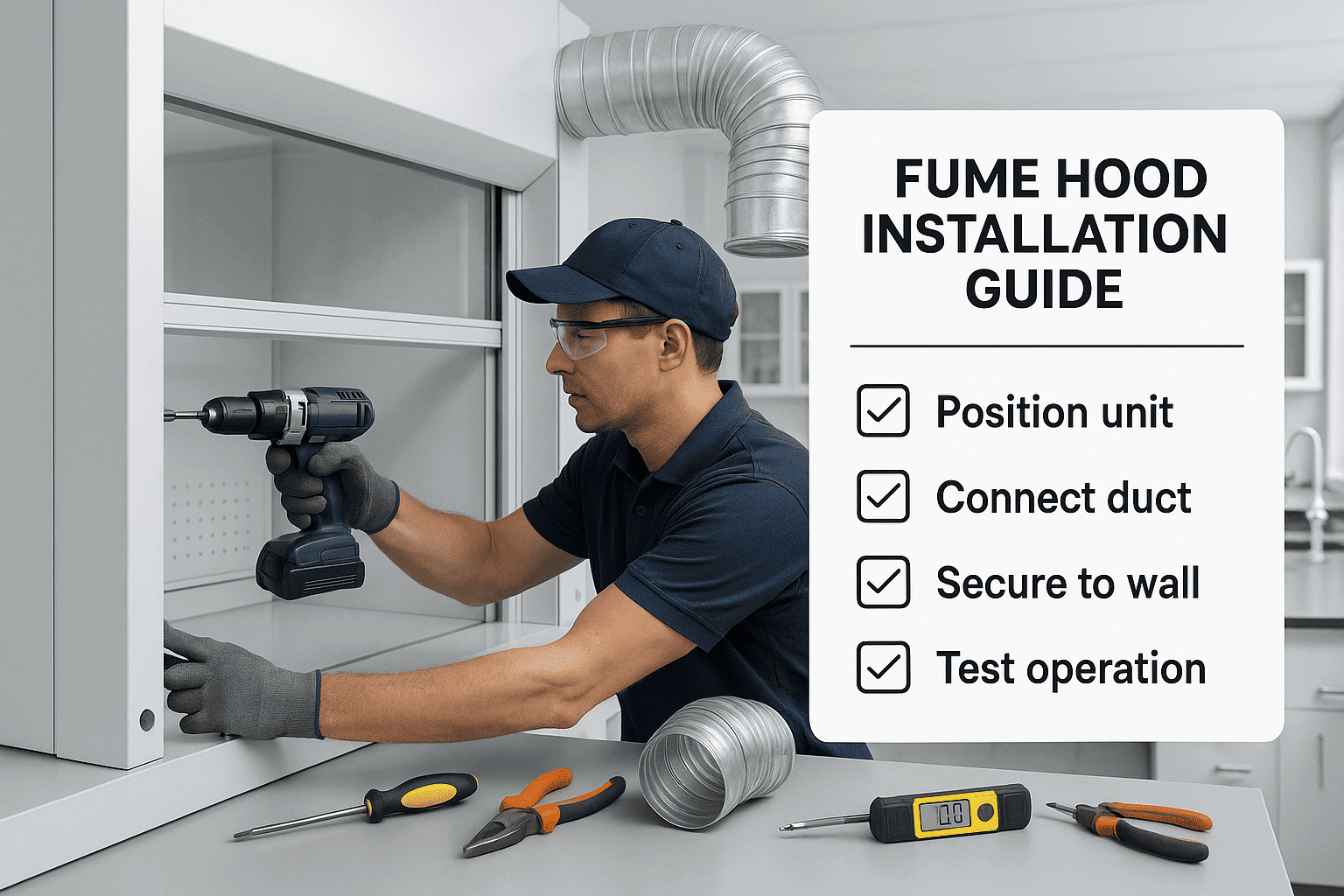 FUME HOOD INSTALLATION GUIDE

Position unit

Connect duct

Secure to wall

Test operation